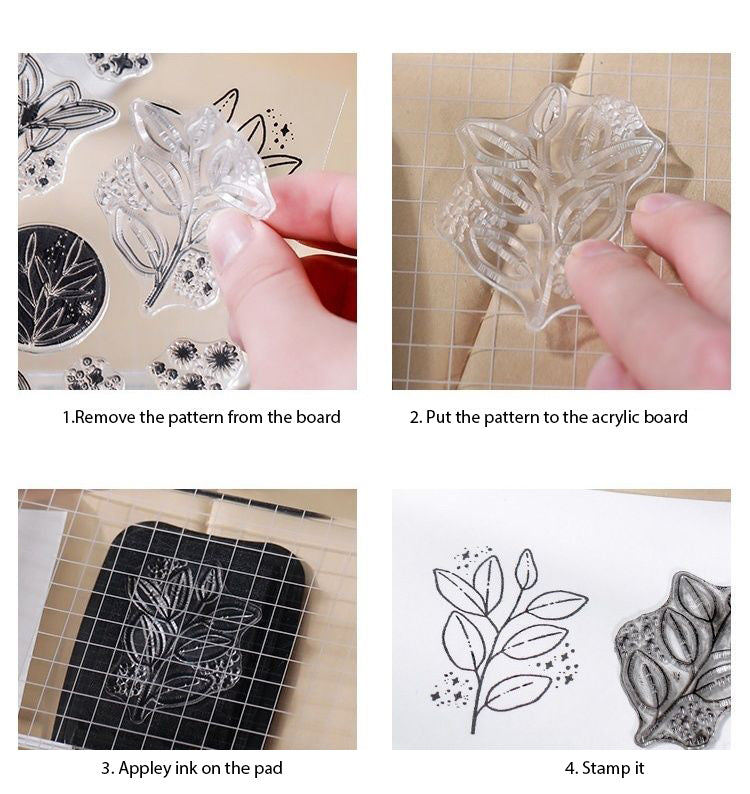 1.Remove the pattern from the board

2. Put the pattern to the acrylic board

3. Appley ink on the pad

4. Stamp it